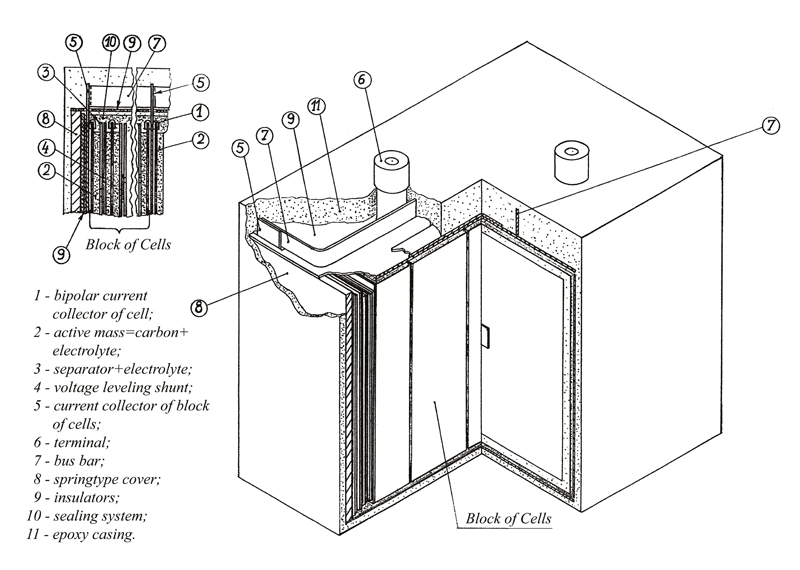 5
10
9
7
3
5
8
1
4
2
2
9
Block of Cells

1 - bipolar current collector of cell;
2 - active mass=carbon+ electrolyte;
3 - separator+electrolyte;
4 - voltage leveling shunt;
5 - current collector of block of cells;
6 - terminal;
7 - bus bar;
8 - springtype cover;
9 - insulators;
10 - sealing system;
11 - epoxy casing.

6
11
9
7
5
7
8
Block of Cells